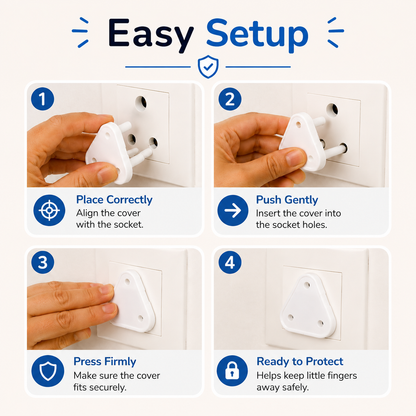 Easy Setup

1

Place Correctly
Align the cover with the socket.

2

Push Gently
Insert the cover into the socket holes.

3

Press Firmly
Make sure the cover fits securely.

4

Ready to Protect
Helps keep little fingers away safely.