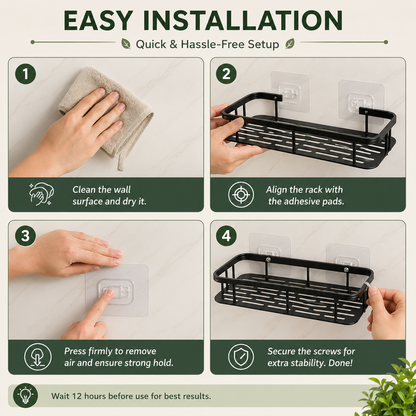 EASY INSTALLATION

Quick & Hassle-Free Setup

1

Clean the wall surface and dry it.

2

Align the rack with the adhesive pads.

3

Press firmly to remove air and ensure strong hold.

4

Secure the screws for extra stability. Done!

Wait 12 hours before use for best results.