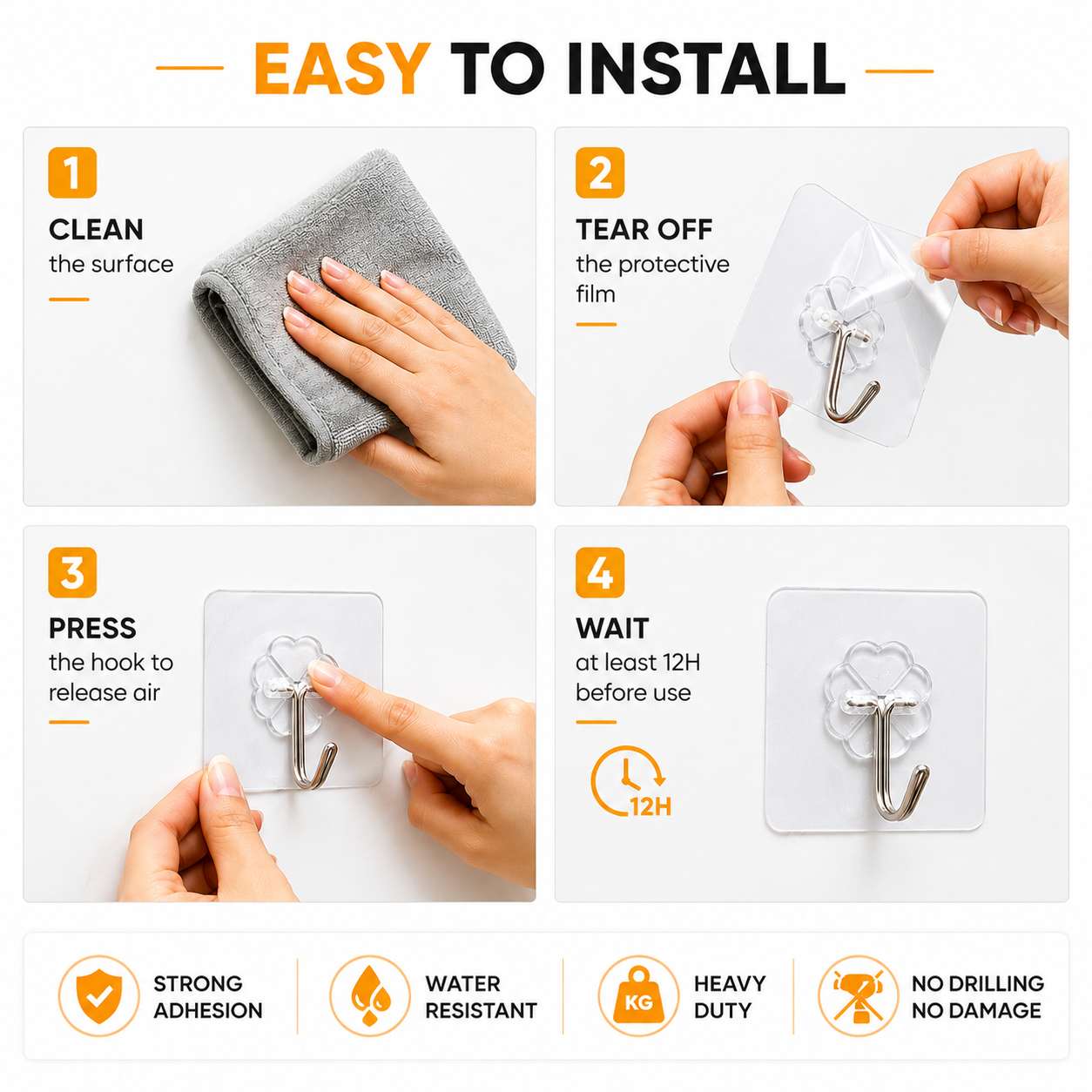 EASY TO INSTALL

1
CLEAN
the surface

2
TEAR OFF
the protective film

3
PRESS
the hook to release air

4
WAIT
at least 12H before use

12H

STRONG ADHESION

WATER RESISTANT

KG
HEAVY DUTY

NO DRILLING NO DAMAGE