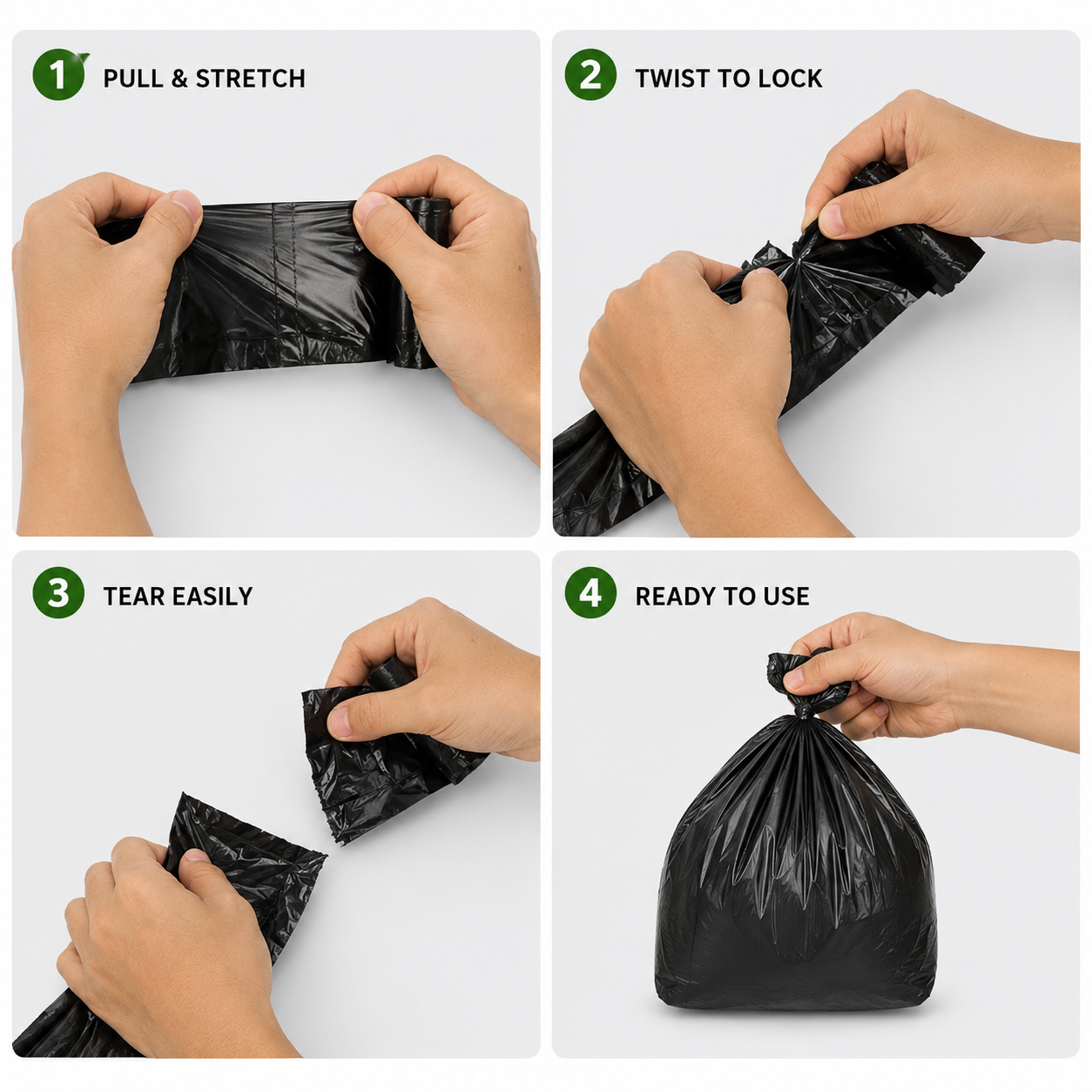 1 PULL & STRETCH

2 TWIST TO LOCK

3 TEAR EASILY

4 READY TO USE